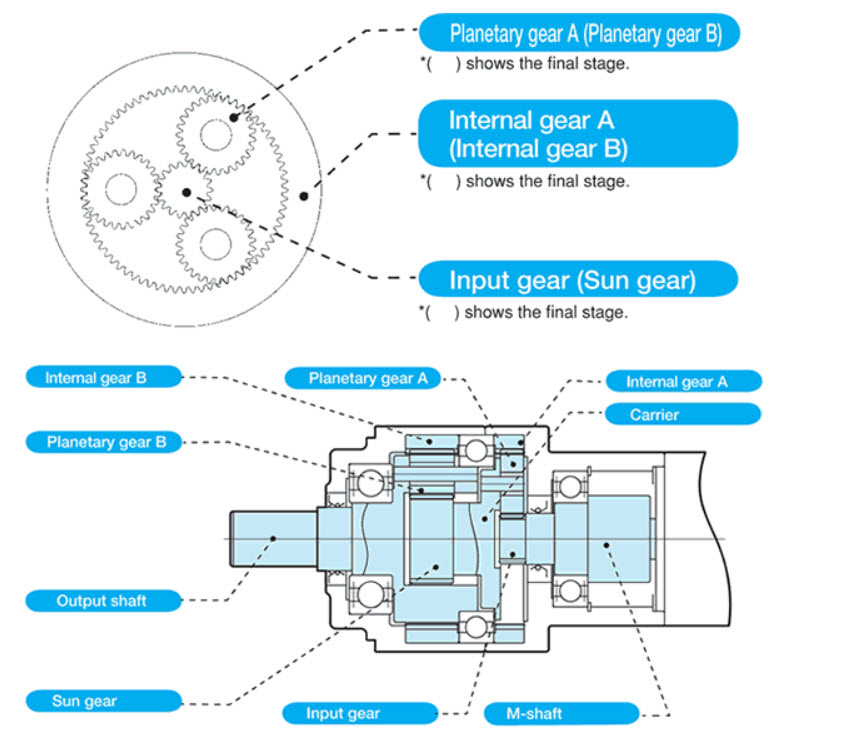 Planetary gear A (Planetary gear B)
*(    ) shows the final stage.

Internal gear A
(Internal gear B)
*(    ) shows the final stage.

Input gear (Sun gear)
*(    ) shows the final stage.

Internal gear B

Planetary gear A

Internal gear A

Carrier

Planetary gear B

Output shaft

Sun gear

Input gear

M-shaft